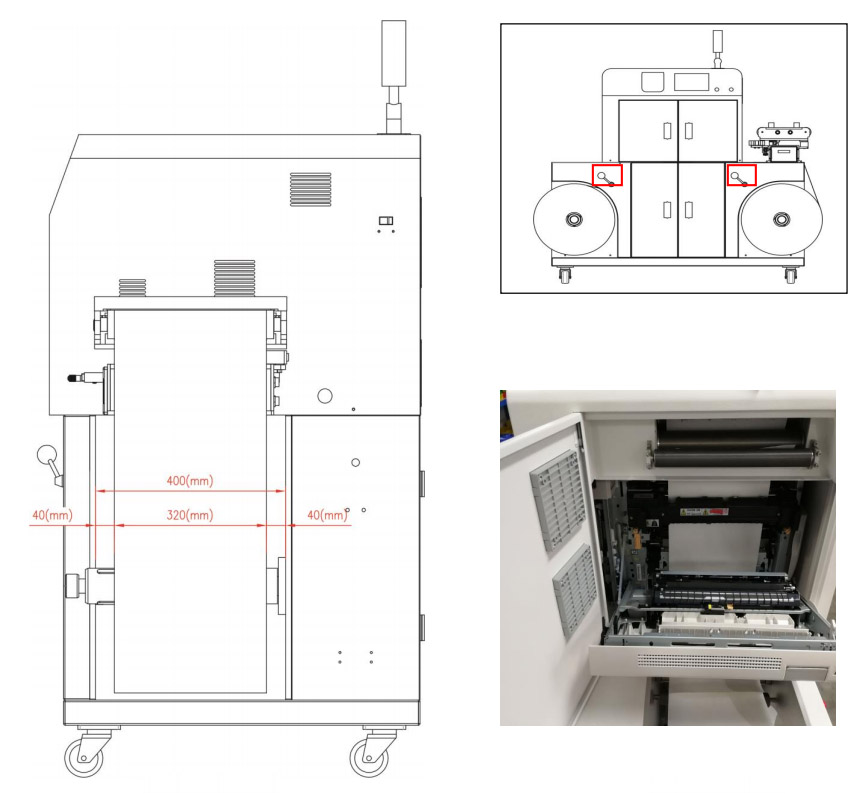 400(mm)
40(mm)
320(mm)
40(mm)