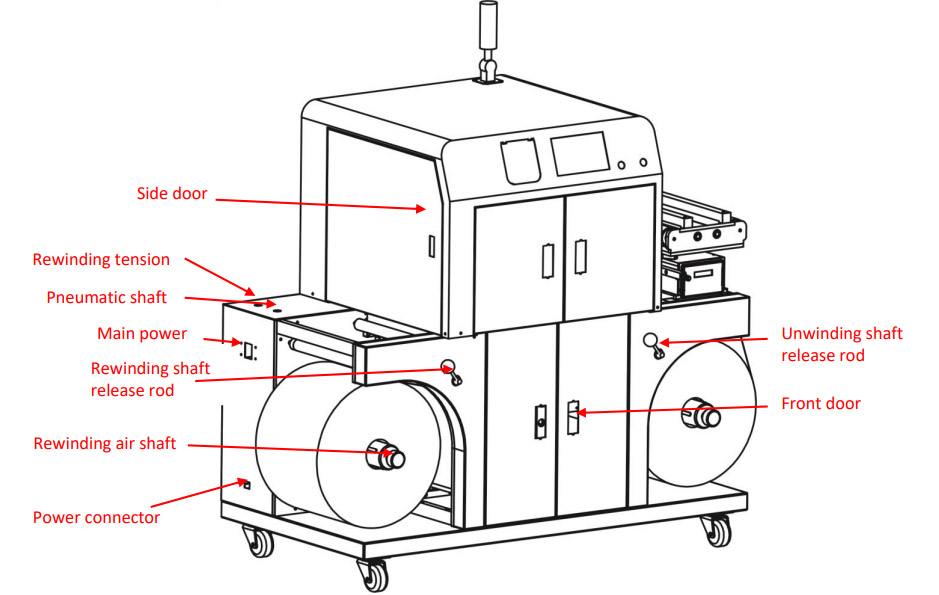 Side door

Rewinding tension

Pneumatic shaft

Main power

Rewinding shaft release rod

Rewinding air shaft

Power connector

Unwinding shaft release rod

Front door