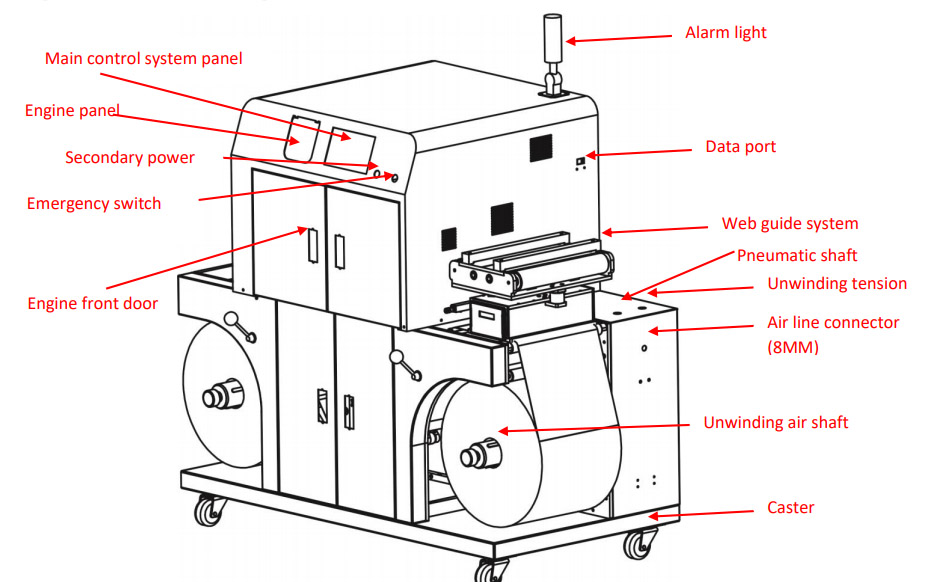 Main control system panel
Engine panel
Secondary power
Emergency switch
Engine front door
Alarm light
Data port
Web guide system
Pneumatic shaft
Unwinding tension
Air line connector (8MM)
Unwinding air shaft
Caster